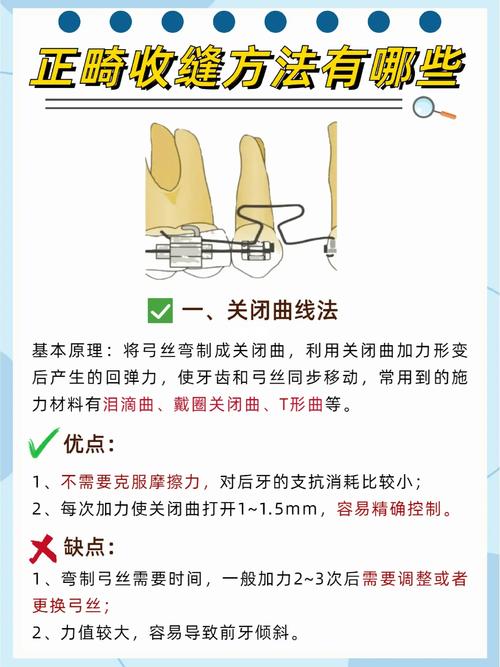 正畸收缝方法有哪些

一、关闭曲线法

基本原理：将弓丝弯制成关闭曲，利用关闭曲加力形变后产生的回弹力，使牙齿和弓丝同步移动，常用到的施力材料有泪滴曲、戴圈关闭曲、T形曲等。

优点：

1、不需要克服摩擦力，对后牙的支抗消耗比较小；
2、每次加力使关闭曲打开1~1.5mm，容易精确控制。

缺点：

1、弯制弓丝需要时间，一般加力2~3次后需要调整或者更换弓丝；
2、力值较大，容易导致前牙倾斜。