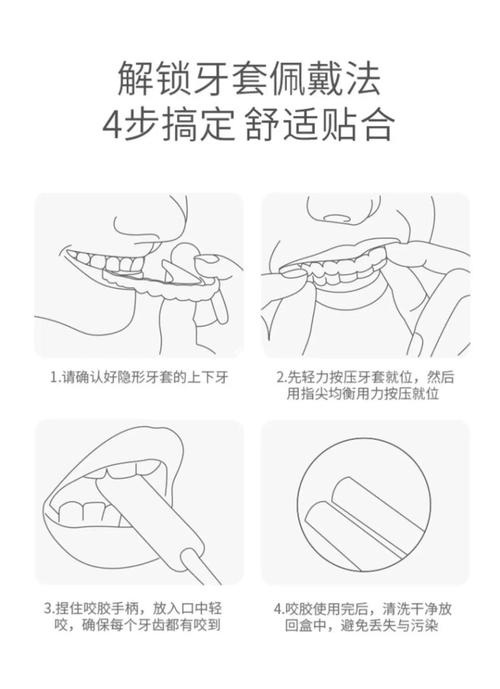 解锁牙套佩戴法
4步搞定 舒适贴合

1.请确认好隐形牙套的上下牙

2.先轻力按压牙套就位，然后用指尖均衡用力按压就位

3.捏住咬胶手柄，放入口中轻咬，确保每个牙齿都有咬到

4.咬胶使用完后，清洗干净放回盒中，避免丢失与污染