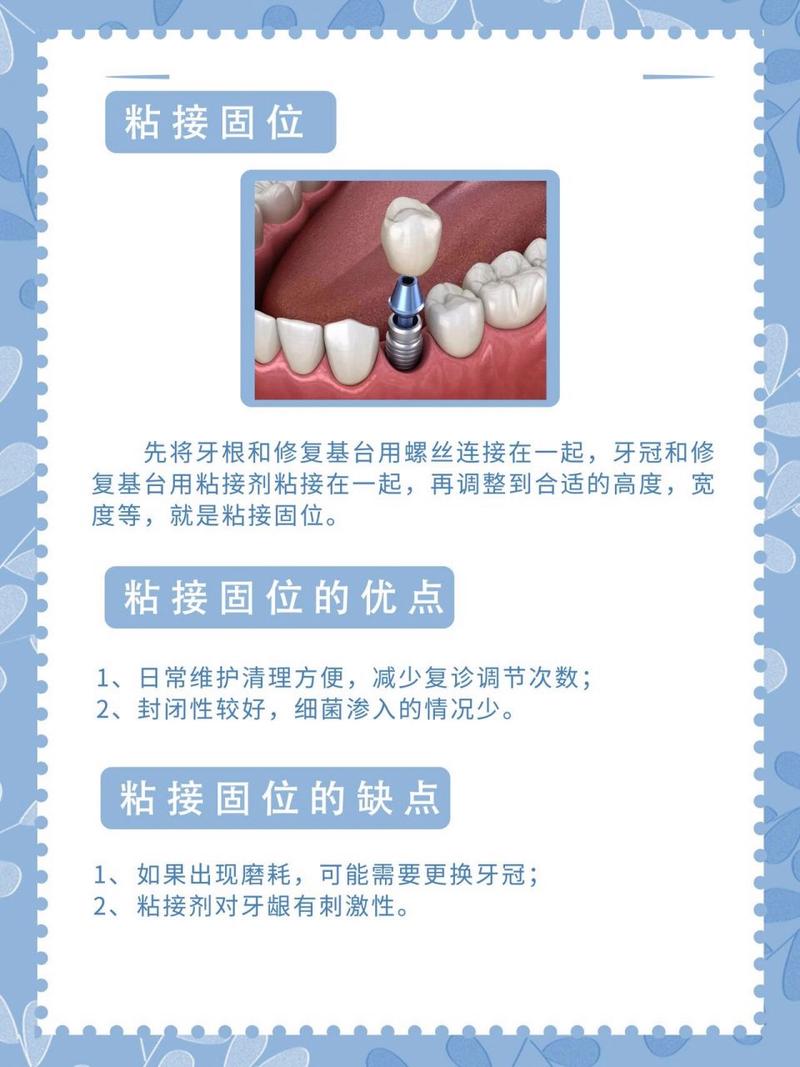 粘接固位

先将牙根和修复基台用螺丝连接在一起，牙冠和修复基台用粘接剂粘接在一起，再调整到合适的高度，宽度等，就是粘接固位。

粘接固位的优点

1、日常维护清理方便，减少复诊调节次数；
2、封闭性较好，细菌渗入的情况少。

粘接固位的缺点

1、如果出现磨耗，可能需要更换牙冠；
2、粘接剂对牙龈有刺激性。