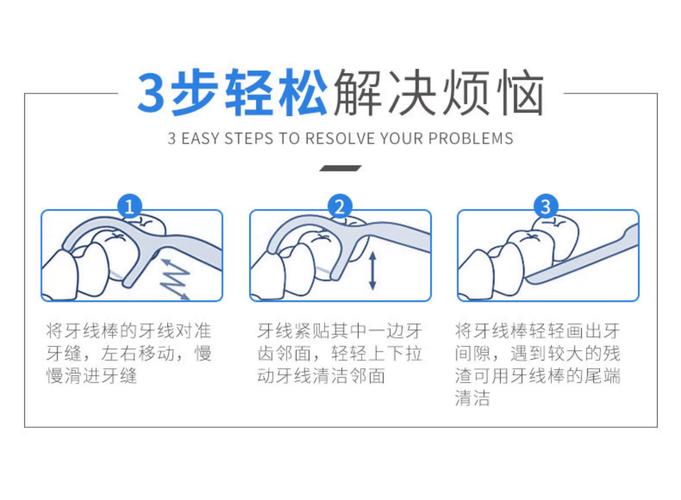 3步轻松解决烦恼

3 EASY STEPS TO RESOLVE YOUR PROBLEMS

1

将牙线棒的牙线对准牙缝，左右移动，慢慢滑进牙缝

2

牙线紧贴其中一边牙齿邻面，轻轻上下拉动牙线清洁邻面

3

将牙线棒轻轻画出牙间隙，遇到较大的残渣可用牙线棒的尾端清洁