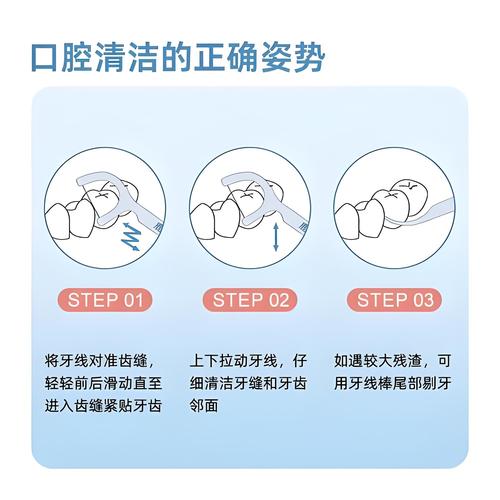 口腔清洁的正确姿势

STEP 01

将牙线对准齿缝，轻轻前后滑动直至进入齿缝紧贴牙齿

STEP 02

上下拉动牙线，仔细清洁牙缝和牙齿邻面

STEP 03

如遇较大残渣，可用牙线棒尾部剔牙