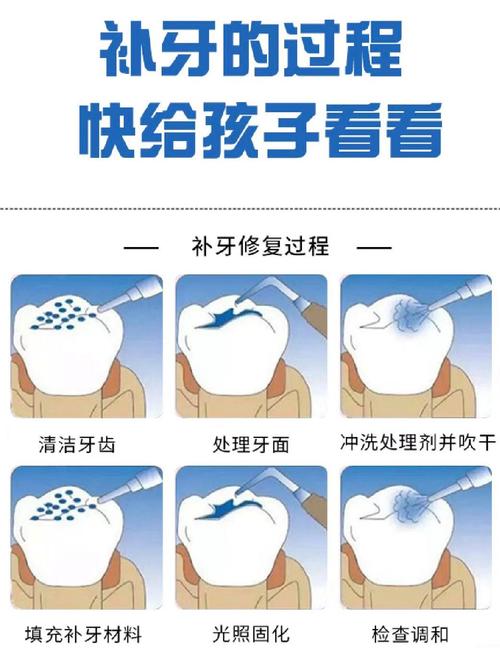 补牙的过程
快给孩子看看

— 补牙修复过程 —

清洁牙齿

处理牙面

冲洗处理剂并吹干

填充补牙材料

光照固化

检查调和