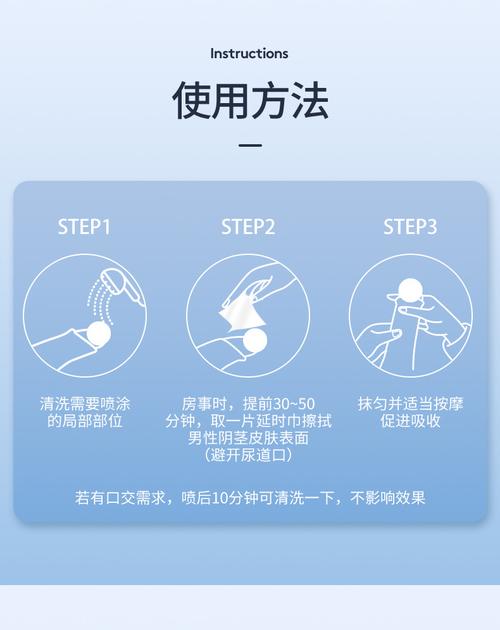 Instructions

使用方法

STEP1

清洗需要喷涂的局部部位

STEP2

房事时，提前30~50分钟，取一片延时巾擦拭男性阴茎皮肤表面（避开尿道口）

STEP3

抹匀并适当按摩促进吸收

若有口交需求，喷后10分钟可清洗一下，不影响效果