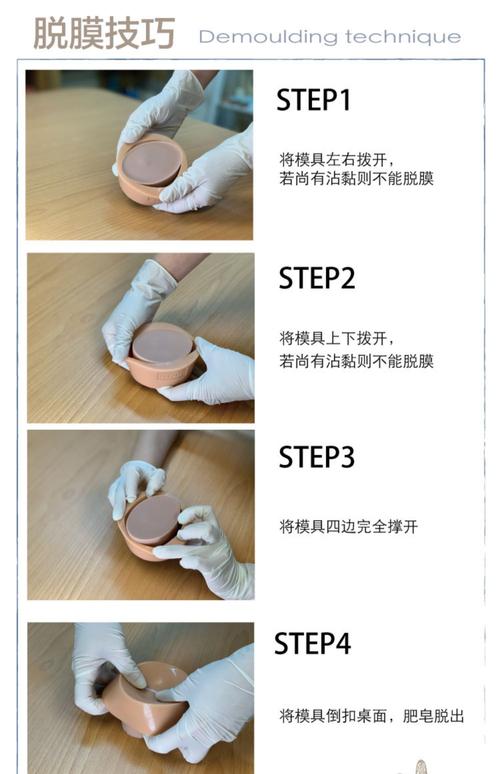 脱膜技巧 Demoulding technique

STEP1

将模具左右拨开，
若尚有沾黏则不能脱膜

STEP2

将模具上下拨开，
若尚有沾黏则不能脱膜

STEP3

将模具四边完全撑开

STEP4

将模具倒扣桌面，肥皂脱出