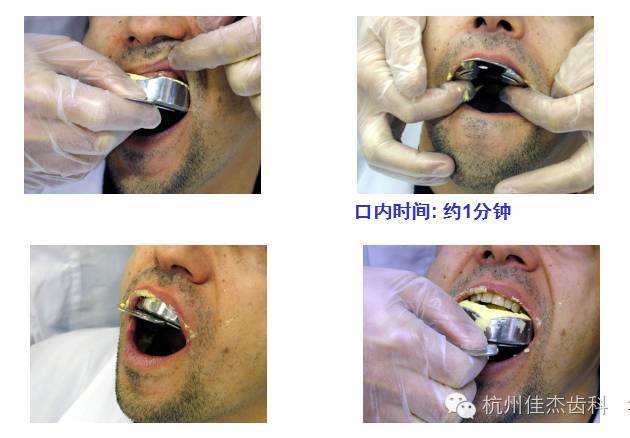 口内时间: 约1分钟

杭州佳杰齿科