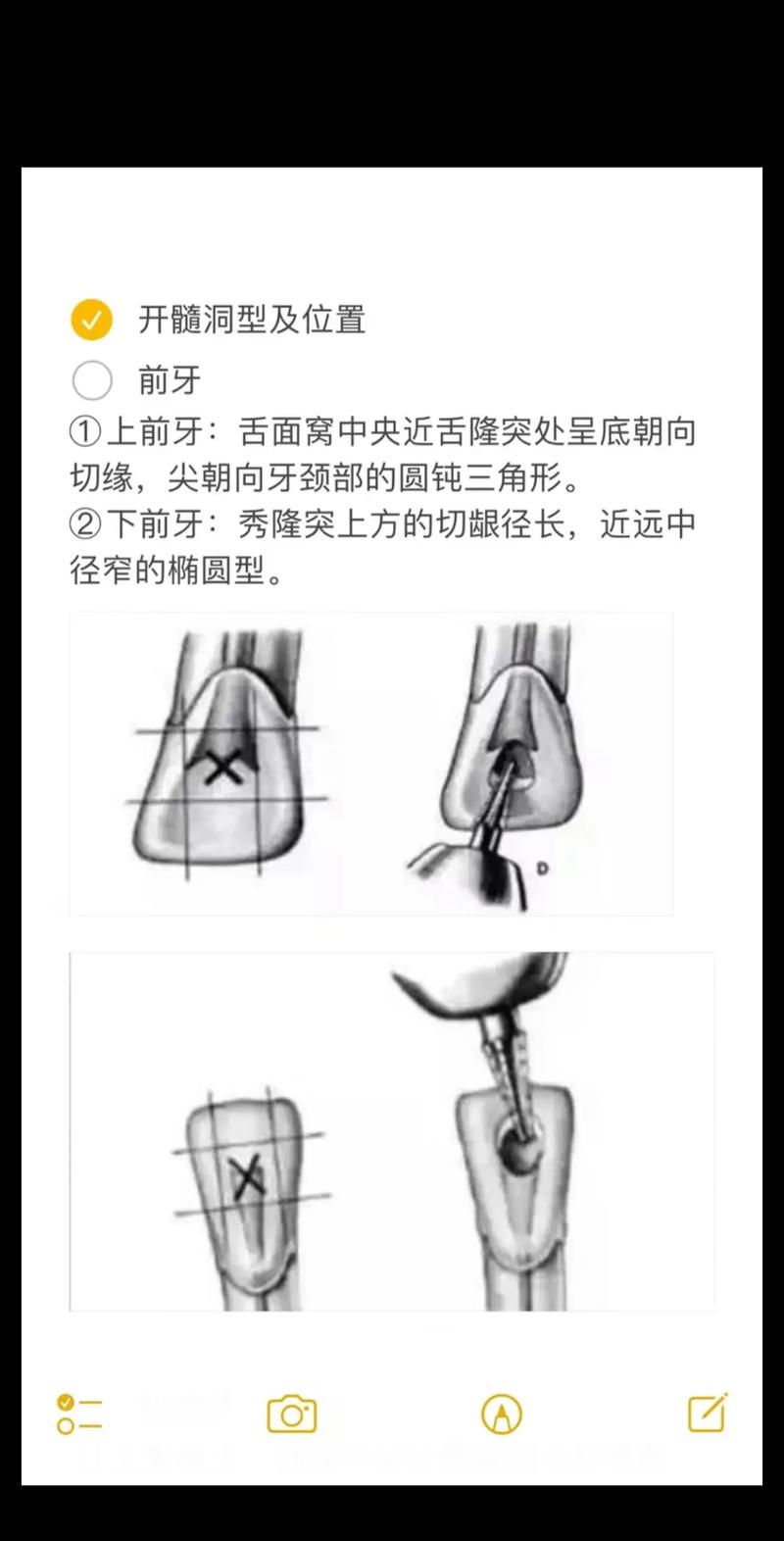 开髓洞型及位置

前牙

①上前牙：舌面窝中央近舌隆突处呈底朝向切缘，尖朝向牙颈部的圆钝三角形。

②下前牙：秀隆突上方的切龈径长，近远中径窄的椭圆型。

D