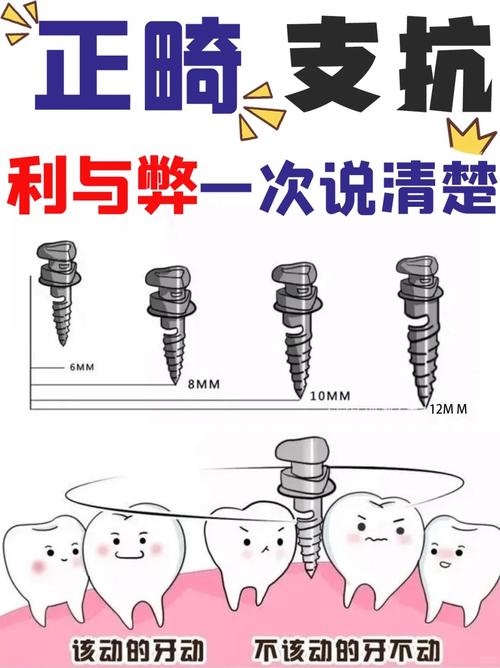 正畸 支抗

利与弊一次说清楚

6MM

8MM

10MM

12MM

该动的牙动 不该动的牙不动