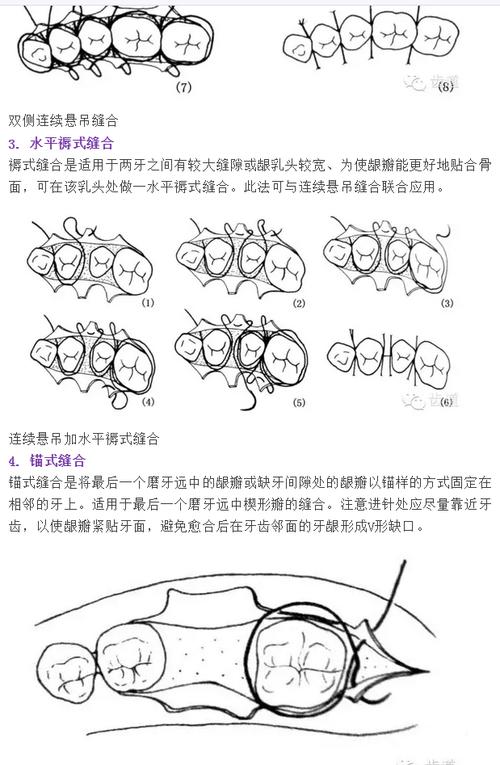 (7)

(8)

双侧连续悬吊缝合

3. 水平褥式缝合

褥式缝合是适用于两牙之间有较大缝隙或龈乳头较宽、为使龈瓣能更好地贴合骨面，可在该乳头处做一水平褥式缝合。此法可与连续悬吊缝合联合应用。

(1)

(2)

(3)

(4)

(5)

(6)

连续悬吊加水平褥式缝合

4. 锚式缝合

锚式缝合是将最后一个磨牙远中的龈瓣或缺牙间隙处的龈瓣以锚样的方式固定在相邻的牙上。适用于最后一个磨牙远中楔形瓣的缝合。注意进针处应尽量靠近牙齿，以使龈瓣紧贴牙面，避免愈合后在牙齿邻面的牙龈形成V形缺口。