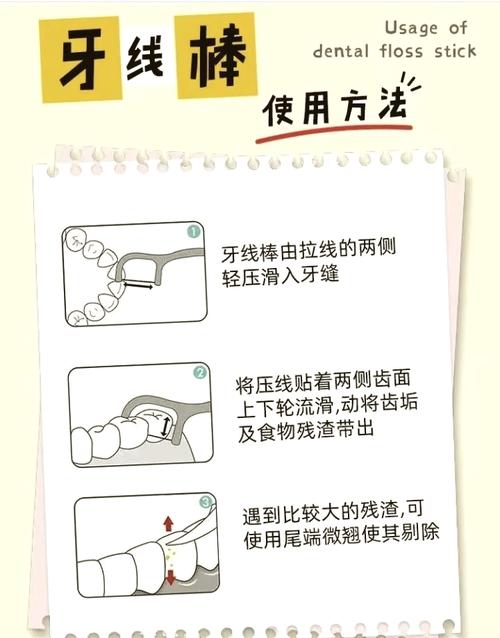 牙线棒

Usage of dental floss stick

使用方法

1

牙线棒由拉线的两侧轻压滑入牙缝

2

将压线贴着两侧齿面上下轮流滑,动将齿垢及食物残渣带出

3

遇到比较大的残渣,可使用尾端微翘使其剔除