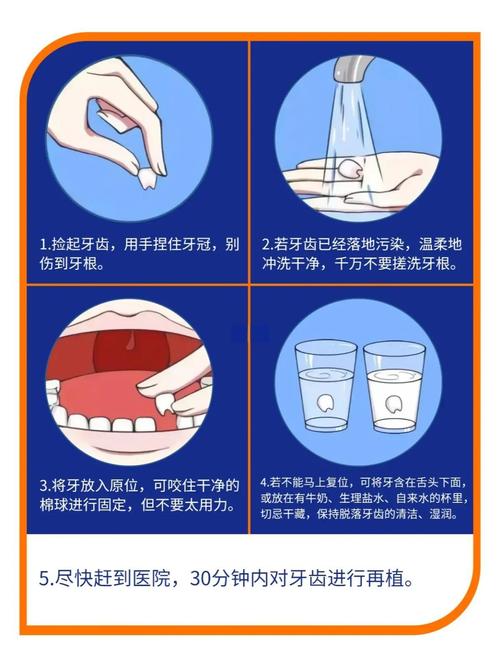 1.捡起牙齿，用手捏住牙冠，别伤到牙根。

2.若牙齿已经落地污染，温柔地冲洗干净，千万不要搓洗牙根。

3.将牙放入原位，可咬住干净的棉球进行固定，但不要太用力。

4.若不能马上复位，可将牙含在舌头下面，或放在有牛奶、生理盐水、自来水的杯里，切忌干藏，保持脱落牙齿的清洁、湿润。

5.尽快赶到医院，30分钟内对牙齿进行再植。