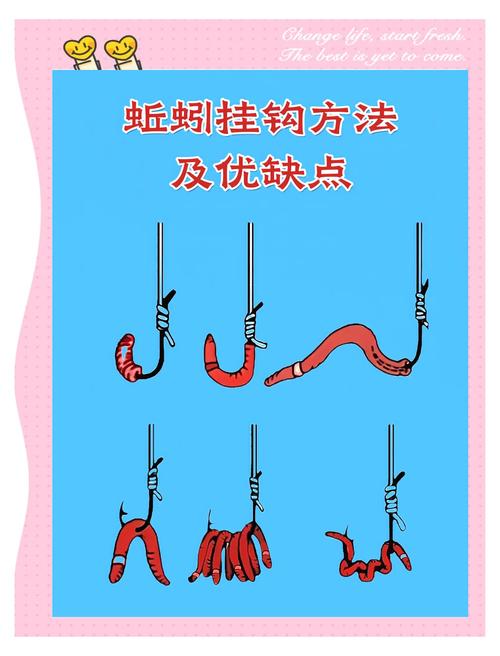 Change life, start fresh.
The best is yet to come.

蚯蚓挂钩方法
及优缺点