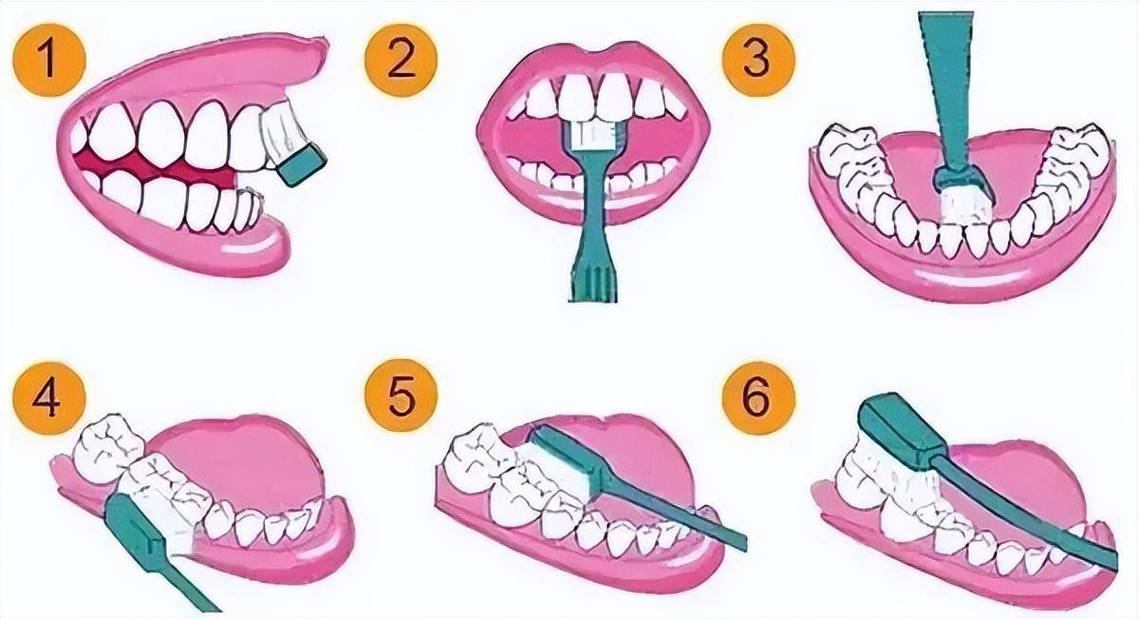 1
2
3
4
5
6