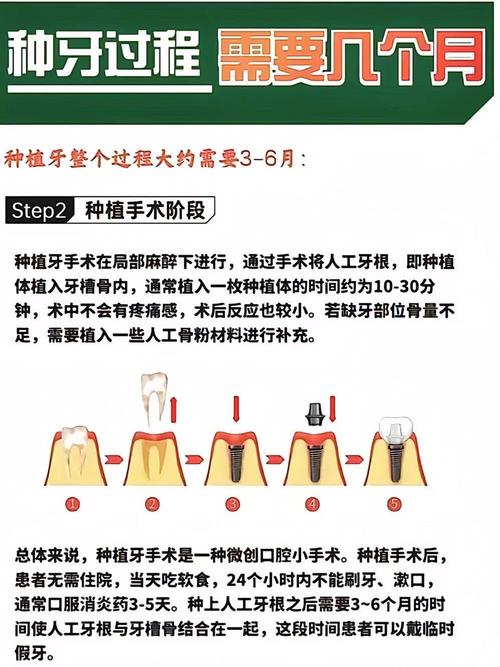 种牙过程 需要几个月

种植牙整个过程大约需要3-6月：

Step2 种植手术阶段

种植牙手术在局部麻醉下进行，通过手术将人工牙根，即种植体植入牙槽骨内，通常植入一枚种植体的时间约为10-30分钟，术中不会有疼痛感，术后反应也较小。若缺牙部位骨量不足，需要植入一些人工骨粉材料进行补充。

①
②
③
④
⑤

总体来说，种植牙手术是一种微创口腔小手术。种植手术后，患者无需住院，当天吃软食，24个小时内不能刷牙、漱口，通常口服消炎药3-5天。种上人工牙根之后需要3~6个月的时间使人工牙根与牙槽骨结合在一起，这段时间患者可以戴临时假牙。