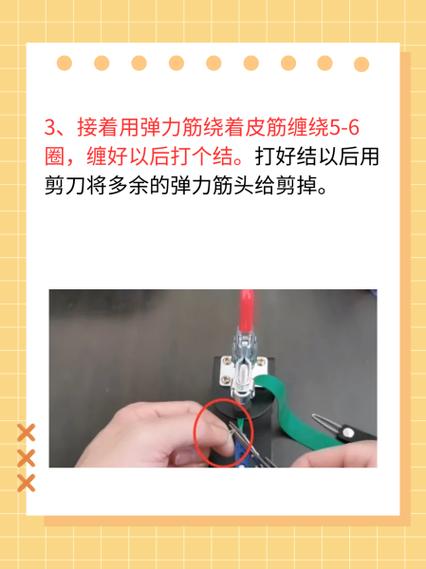 3、接着用弹力筋绕着皮筋缠绕5-6圈，缠好以后打个结。打好结以后用剪刀将多余的弹力筋头给剪掉。