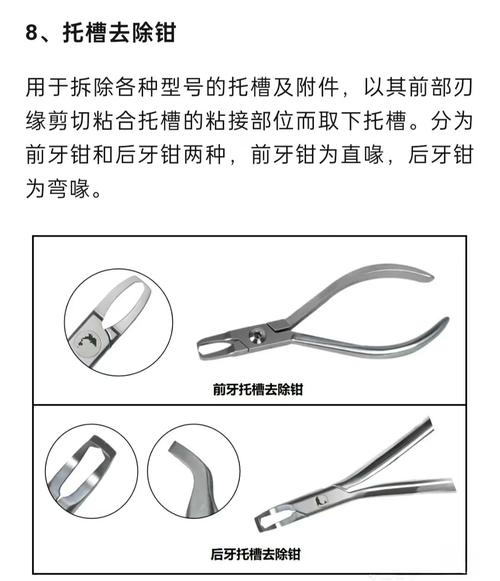 8、托槽去除钳

用于拆除各种型号的托槽及附件，以其前部刃缘剪切粘合托槽的粘接部位而取下托槽。分为前牙钳和后牙钳两种，前牙钳为直喙，后牙钳为弯喙。

前牙托槽去除钳

后牙托槽去除钳