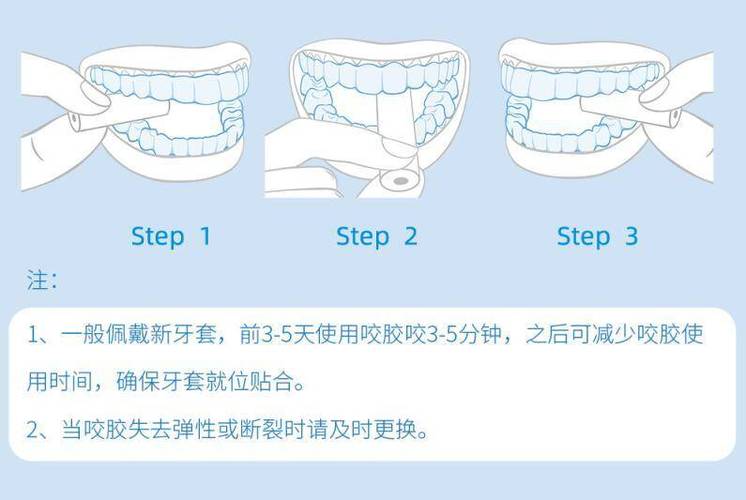 Step 1

Step 2

Step 3

注：

1、一般佩戴新牙套，前3-5天使用咬胶咬3-5分钟，之后可减少咬胶使用时间，确保牙套就位贴合。

2、当咬胶失去弹性或断裂时请及时更换。