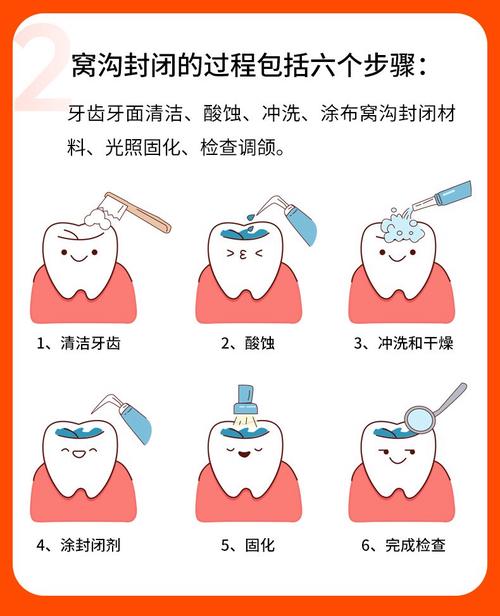 2

窝沟封闭的过程包括六个步骤：

牙齿牙面清洁、酸蚀、冲洗、涂布窝沟封闭材料、光照固化、检查调颌。

1、清洁牙齿

2、酸蚀

3、冲洗和干燥

4、涂封闭剂

5、固化

6、完成检查