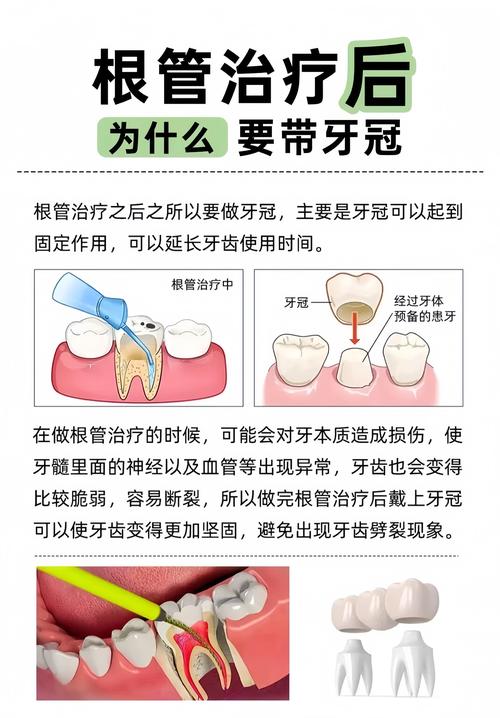 根管治疗后

为什么 要带牙冠

根管治疗之后之所以要做牙冠，主要是牙冠可以起到固定作用，可以延长牙齿使用时间。

根管治疗中

牙冠

经过牙体预备的患牙

在做根管治疗的时候，可能会对牙本质造成损伤，使牙髓里面的神经以及血管等出现异常，牙齿也会变得比较脆弱，容易断裂，所以做完根管治疗后戴上牙冠可以使牙齿变得更加坚固，避免出现牙齿劈裂现象。