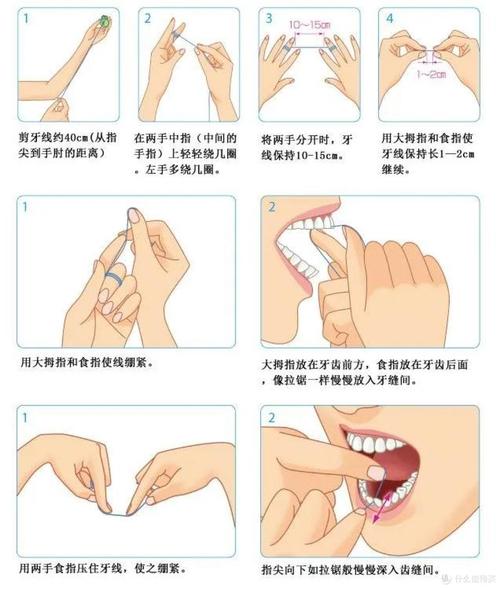 1

剪牙线约40cm(从指尖到手肘的距离)

2

在两手中指（中间的手指）上轻轻绕几圈。左手多绕几圈。

3

10~15cm

将两手分开时，牙线保持10-15cm。

4

1~2cm

用大拇指和食指使牙线保持长1—2cm继续。

1

用大拇指和食指使线绷紧。

2

大拇指放在牙齿前方，食指放在牙齿后面，像拉锯一样慢慢放入牙缝间。

1

用两手食指压住牙线，使之绷紧。

2

指尖向下如拉锯般慢慢深入齿缝间。

什么值得买